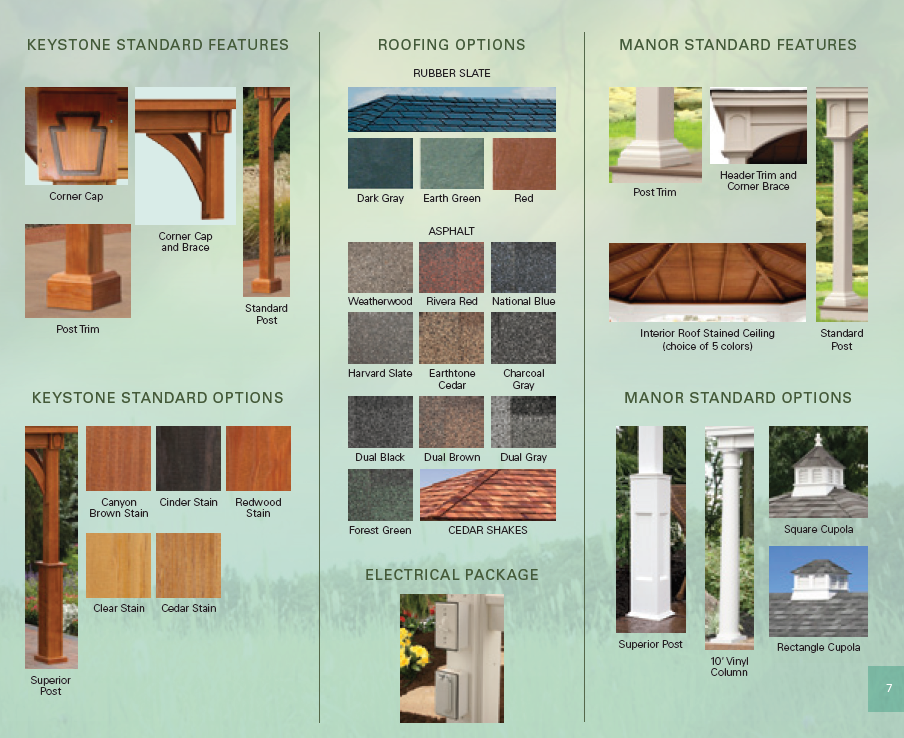 KEYSTONE STANDARD FEATURES

Corner Cap

Corner Cap and Brace

Standard Post

Post Trim

KEYSTONE STANDARD OPTIONS

Canyon Brown Stain

Cinder Stain

Redwood Stain

Clear Stain

Cedar Stain

Superior Post

ROOFING OPTIONS

RUBBER SLATE

Dark Gray

Earth Green

Red

ASPHALT

Weatherwood

Rivera Red

National Blue

Harvard Slate

Earthtone Cedar

Charcoal Gray

Dual Black

Dual Brown

Dual Gray

Forest Green

CEDAR SHAKES

ELECTRICAL PACKAGE

MANOR STANDARD FEATURES

Post Trim

Header Trim and Corner Brace

Interior Roof Stained Ceiling (choice of 5 colors)

Standard Post

MANOR STANDARD OPTIONS

Superior Post

10' Vinyl Column

Square Cupola

Rectangle Cupola

7